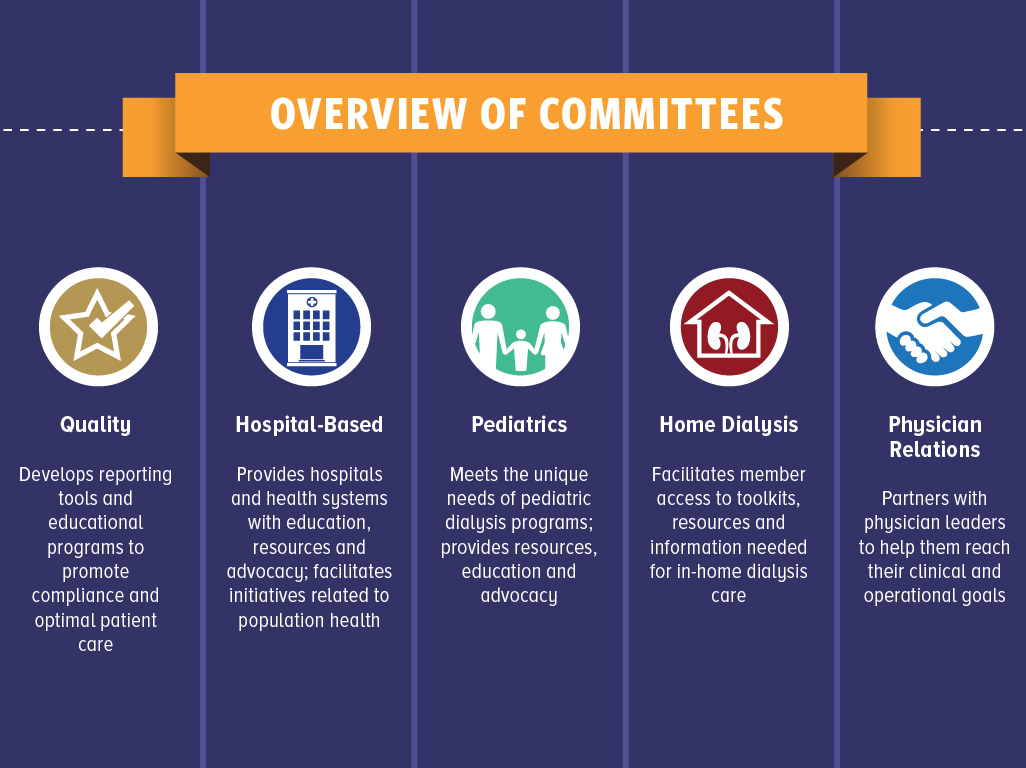 OVERVIEW OF COMMITTEES

Quality

Develops reporting tools and educational programs to promote compliance and optimal patient care

Hospital-Based

Provides hospitals and health systems with education, resources and advocacy; facilitates initiatives related to population health

Pediatrics

Meets the unique needs of pediatric dialysis programs; provides resources, education and advocacy

Home Dialysis

Facilitates member access to toolkits, resources and information needed for in-home dialysis care

Physician Relations

Partners with physician leaders to help them reach their clinical and operational goals